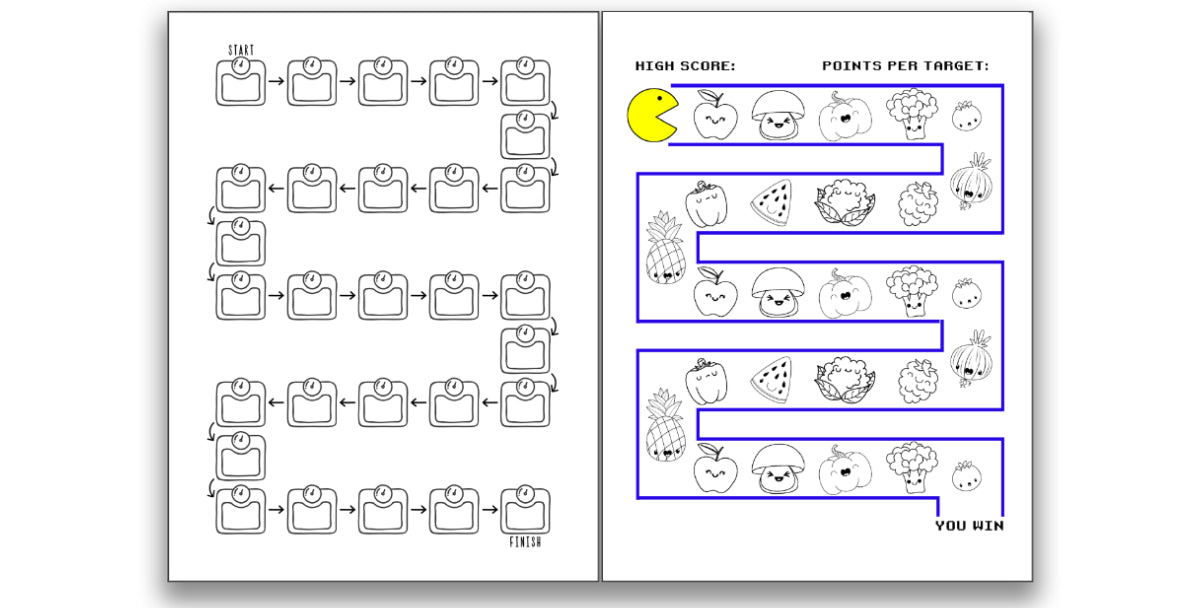 START

FINISH

HIGH SCORE:

POINTS PER TARGET:

YOU WIN